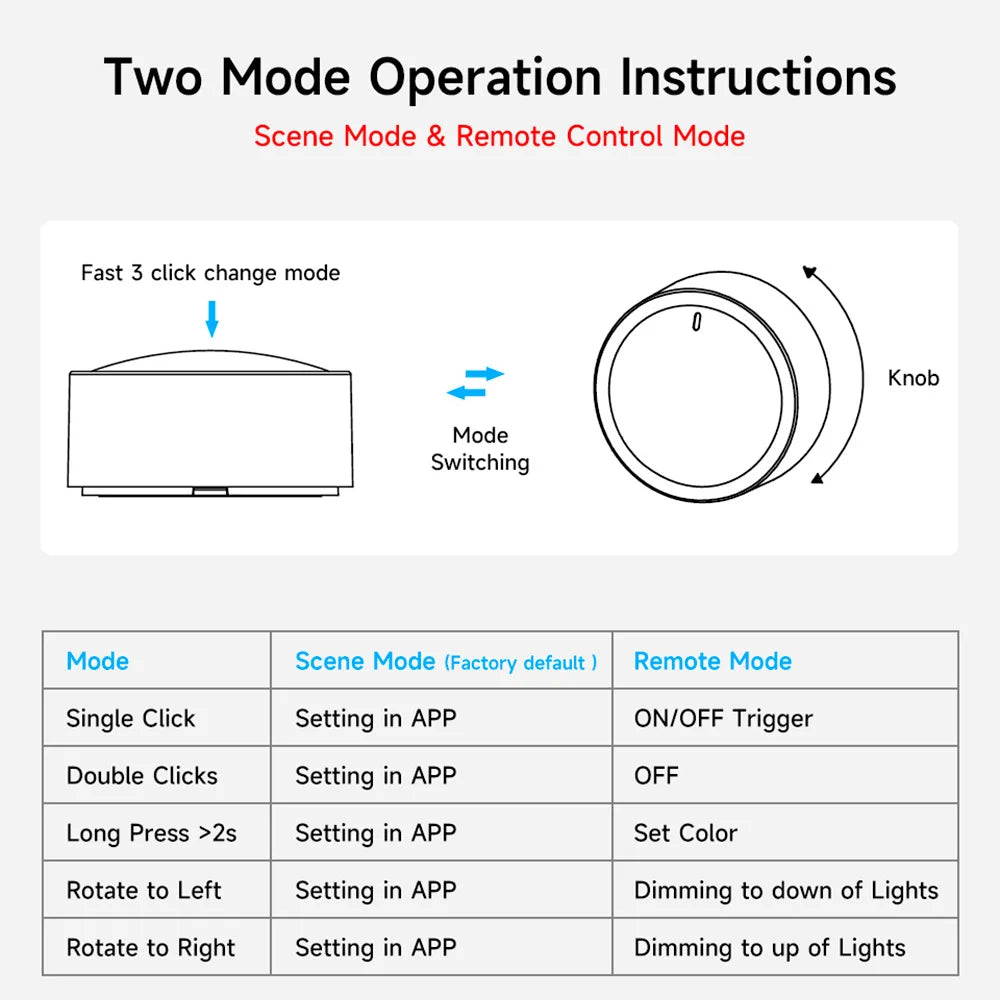 Two Mode Operation Instructions

Scene Mode & Remote Control Mode

Fast 3 click change mode

Mode Switching

Knob

| Mode | Scene Mode (Factory default ) | Remote Mode |
|---|---|---|
| Single Click | Setting in APP | ON/OFF Trigger |
| Double Clicks | Setting in APP | OFF |
| Long Press >2s | Setting in APP | Set Color |
| Rotate to Left | Setting in APP | Dimming to down of Lights |
| Rotate to Right | Setting in APP | Dimming to up of Lights |