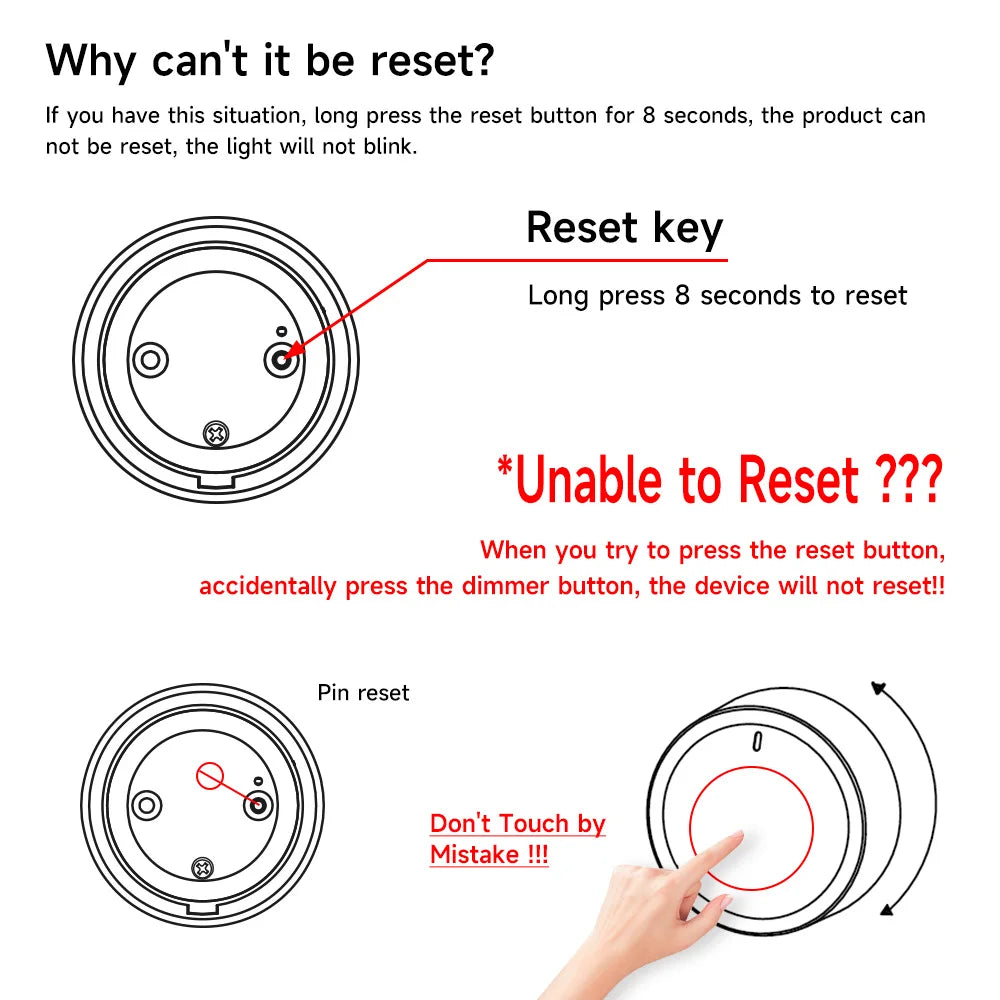 Why can't it be reset?

If you have this situation, long press the reset button for 8 seconds, the product can not be reset, the light will not blink.

Reset key

Long press 8 seconds to reset

*Unable to Reset ???

When you try to press the reset button, accidentally press the dimmer button, the device will not reset!!

Pin reset

Don't Touch by Mistake !!!