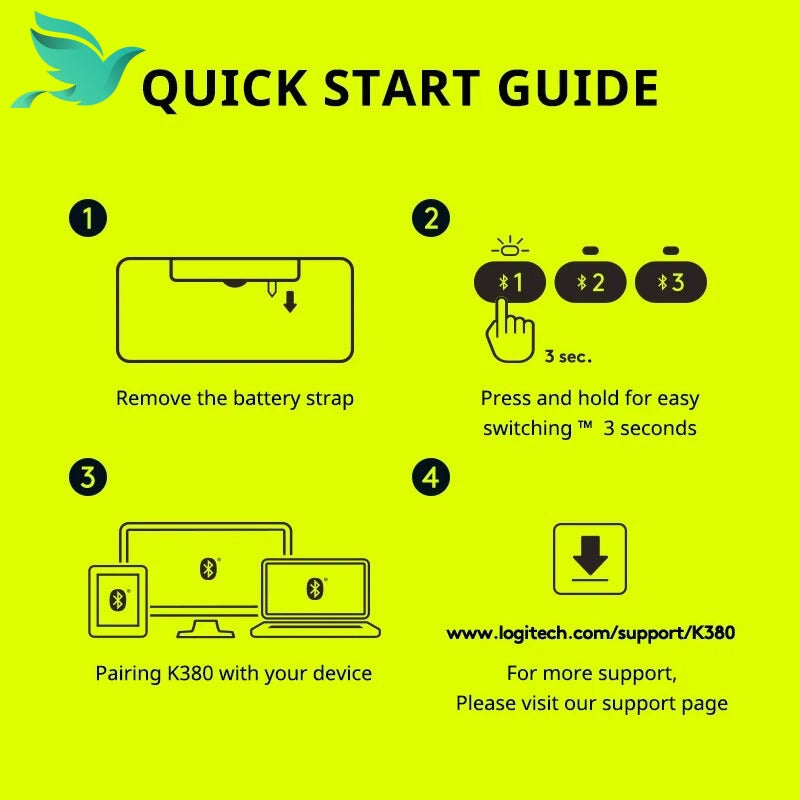 QUICK START GUIDE

1

Remove the battery strap

2

1 2 3

3 sec.

Press and hold for easy switching ™ 3 seconds

3

Pairing K380 with your device

4

www.logitech.com/support/K380

For more support, Please visit our support page