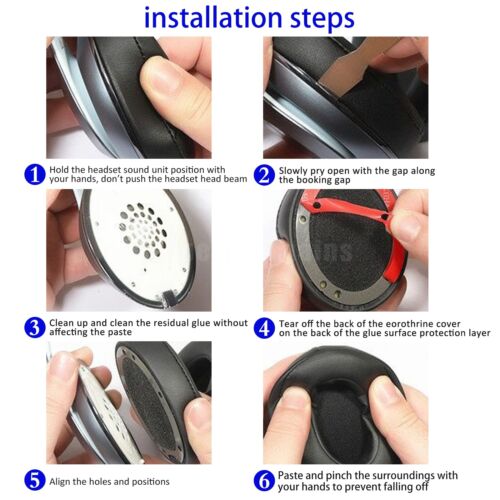 installation steps

1 Hold the headset sound unit position with your hands, don't push the headset head beam

2 Slowly pry open with the gap along the booking gap

3 Clean up and clean the residual glue without affecting the paste

4 Tear off the back of the eorothrine cover on the back of the glue surface protection layer

5 Align the holes and positions

6 Paste and pinch the surroundings with your hands to prevent falling off