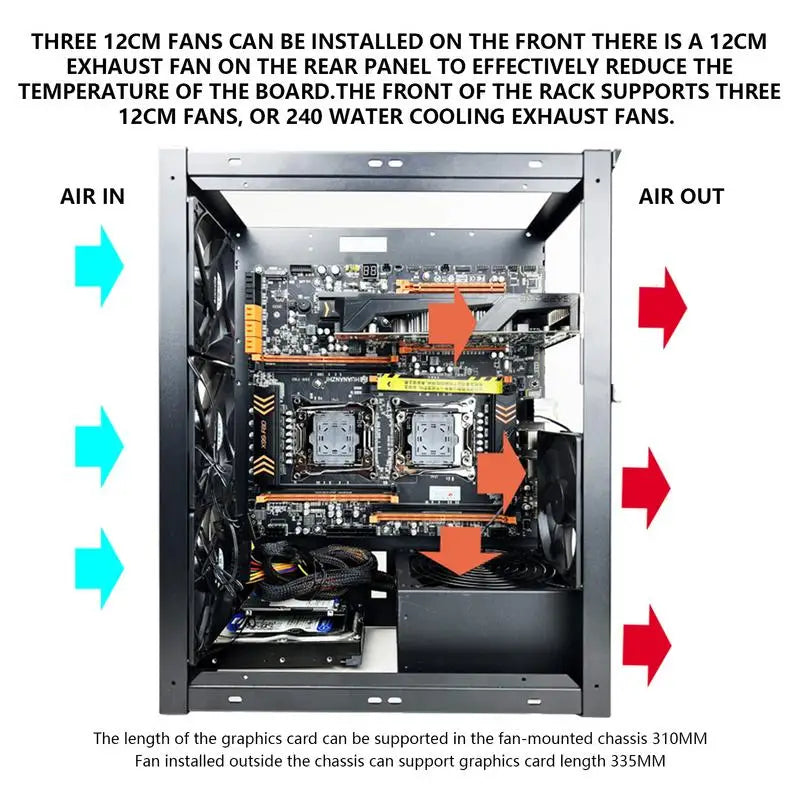 THREE 12CM FANS CAN BE INSTALLED ON THE FRONT THERE IS A 12CM EXHAUST FAN ON THE REAR PANEL TO EFFECTIVELY REDUCE THE TEMPERATURE OF THE BOARD.THE FRONT OF THE RACK SUPPORTS THREE 12CM FANS, OR 240 WATER COOLING EXHAUST FANS.

AIR IN

AIR OUT

The length of the graphics card can be supported in the fan-mounted chassis 310MM
Fan installed outside the chassis can support graphics card length 335MM