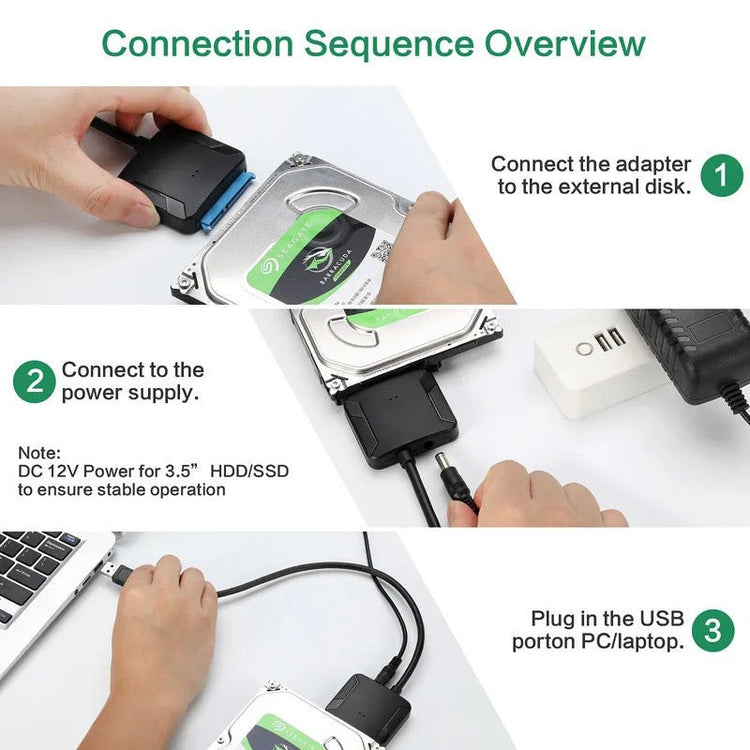 Connection Sequence Overview

Connect the adapter to the external disk. 1

SEAGATE
BARRACUDA

2 Connect to the power supply.

Note:
DC 12V Power for 3.5” HDD/SSD to ensure stable operation

Plug in the USB porton PC/laptop. 3

SEAGATE